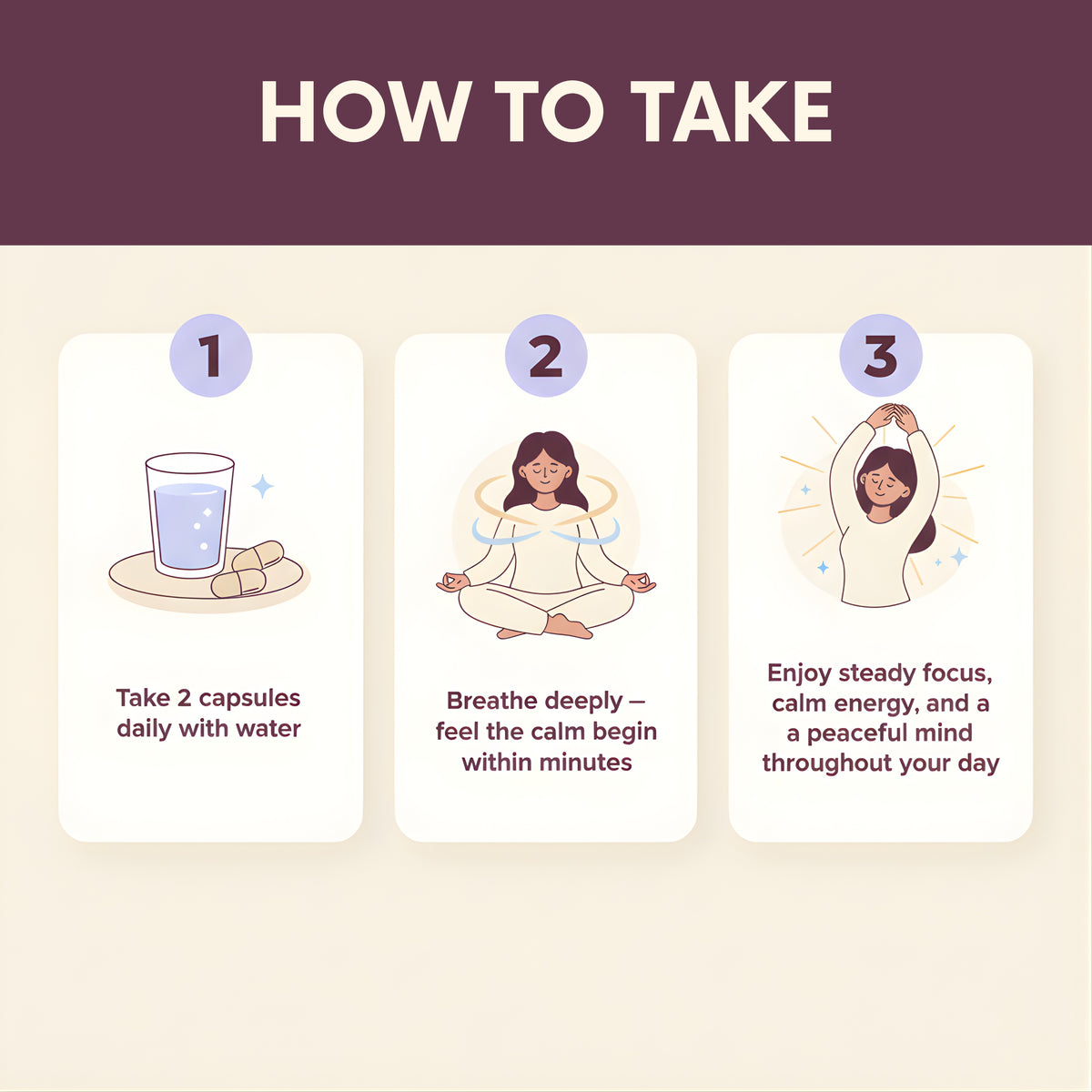 HOW TO TAKE

1

Take 2 capsules daily with water

2

Breathe deeply — feel the calm begin within minutes

3

Enjoy steady focus, calm energy, and a a peaceful mind throughout your day